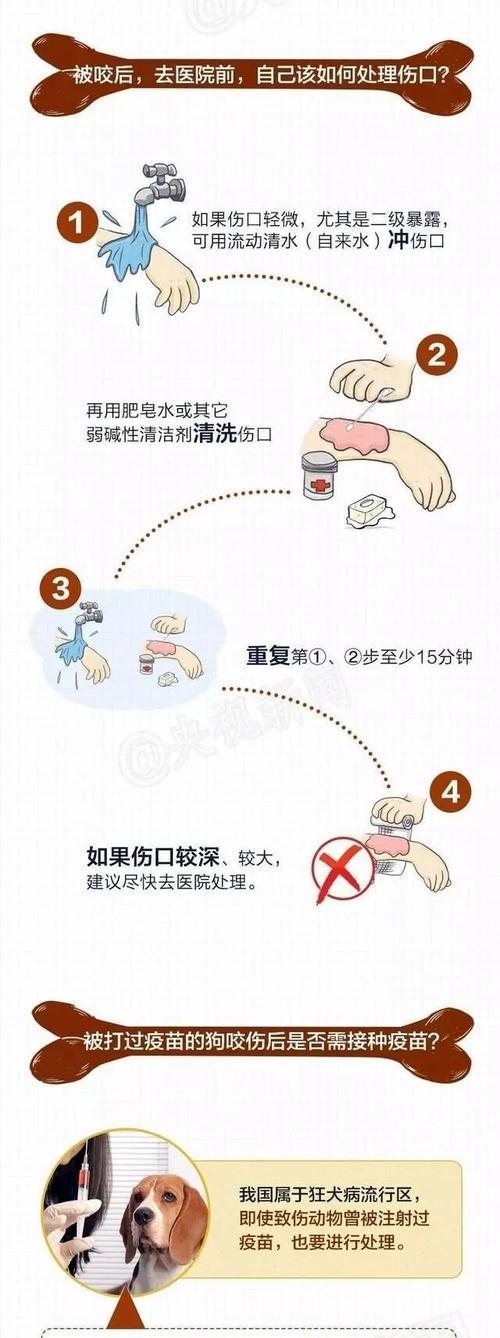 被咬后，去医院前，自己该如何处理伤口？

1

如果伤口轻微，尤其是二级暴露，可用流动清水（自来水）冲伤口

2

再用肥皂水或其它弱碱性清洁剂清洗伤口

3

重复第①、②步至少15分钟

@央视新闻

4

如果伤口较深、较大，建议尽快去医院处理。

被打过疫苗的狗咬伤后是否需接种疫苗？

我国属于狂犬病流行区，即使致伤动物曾被注射过疫苗，也要进行处理。