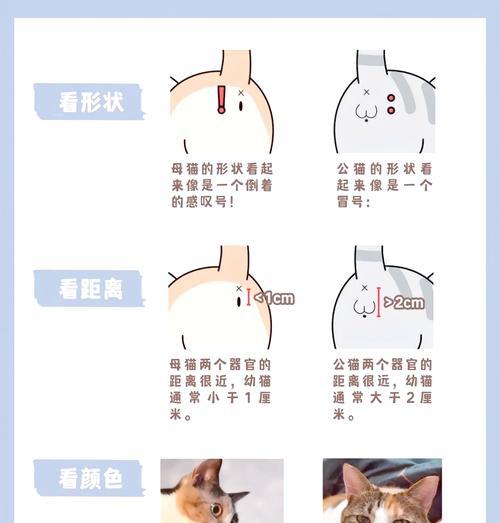 看形状

母猫的形状看起来像是一个倒着的感叹号！

公猫的形状看起来像是一个冒号：

看距离

<1cm

>2cm

母猫两个器官的距离很近，幼猫通常小于1厘米。

公猫两个器官的距离很远，幼猫通常大于2厘米。

看颜色