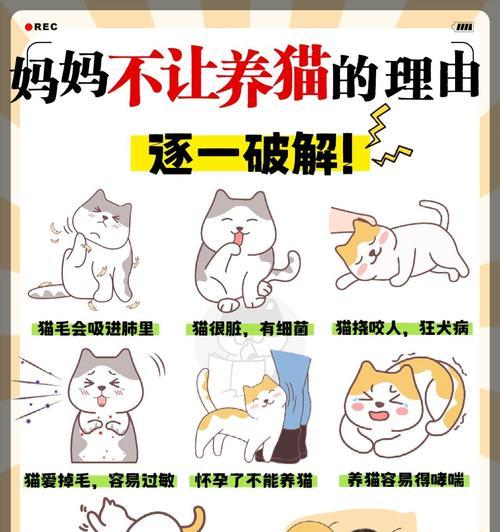 REC

妈妈不让养猫的理由

逐一破解！

猫毛会吸进肺里

猫很脏，有细菌

猫挠咬人，狂犬病

猫爱掉毛，容易过敏

怀孕了不能养猫

养猫容易得哮喘